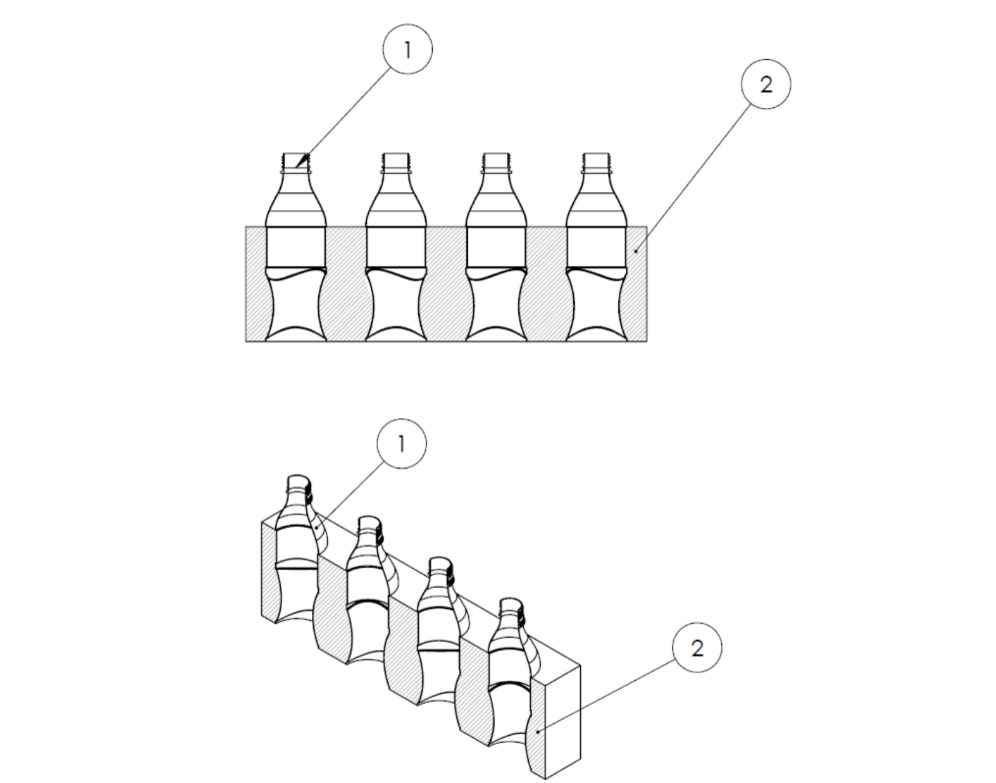 1
2
1
2