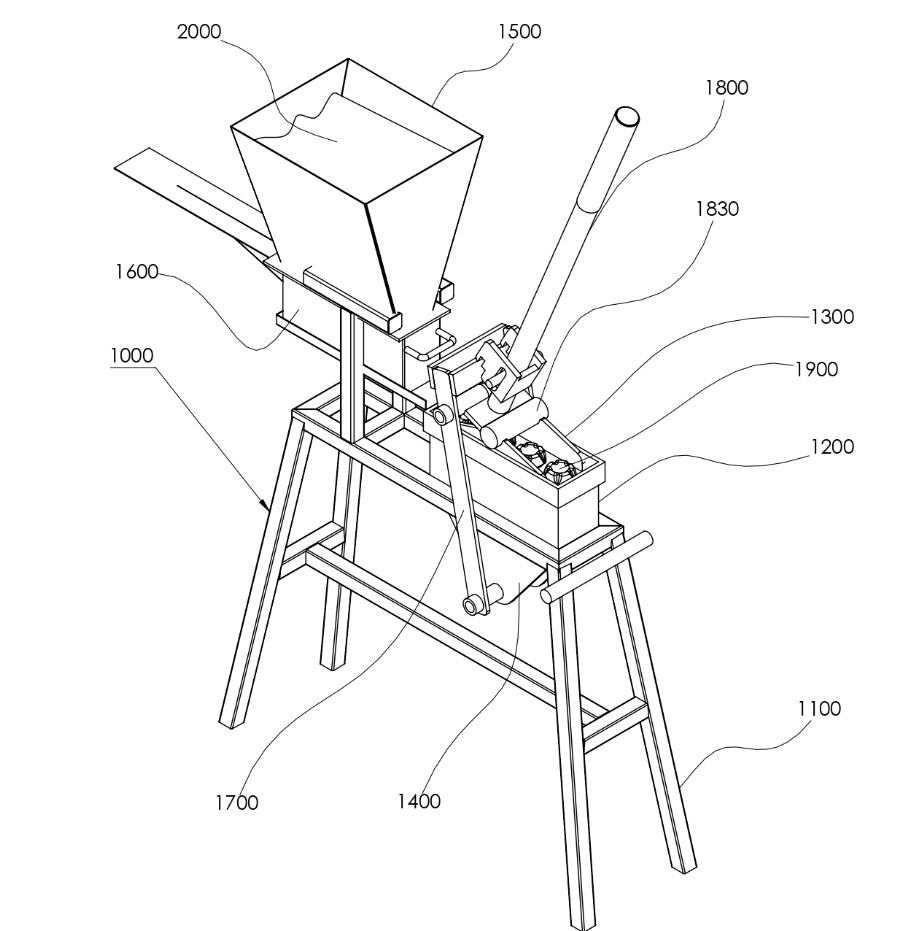 2000
1500
1800
1830
1600
1300
1000
1900
1200
1100
1700
1400